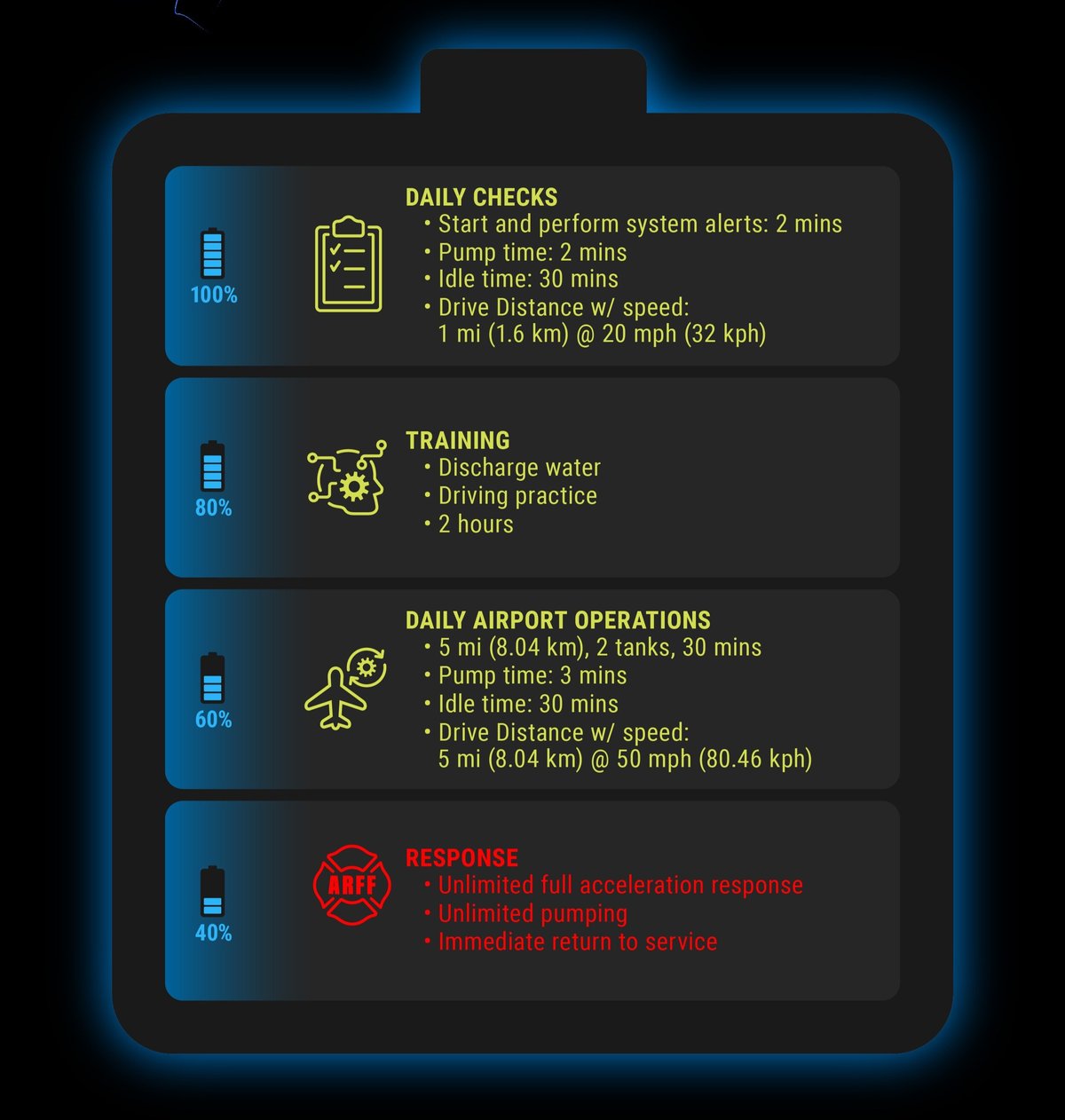 100%

DAILY CHECKS
• Start and perform system alerts: 2 mins
• Pump time: 2 mins
• Idle time: 30 mins
• Drive Distance w/ speed: 1 mi (1.6 km) @ 20 mph (32 kph)

80%

TRAINING
• Discharge water
• Driving practice
• 2 hours

60%

DAILY AIRPORT OPERATIONS
• 5 mi (8.04 km), 2 tanks, 30 mins
• Pump time: 3 mins
• Idle time: 30 mins
• Drive Distance w/ speed: 5 mi (8.04 km) @ 50 mph (80.46 kph)

40%

ARFF

RESPONSE
• Unlimited full acceleration response
• Unlimited pumping
• Immediate return to service