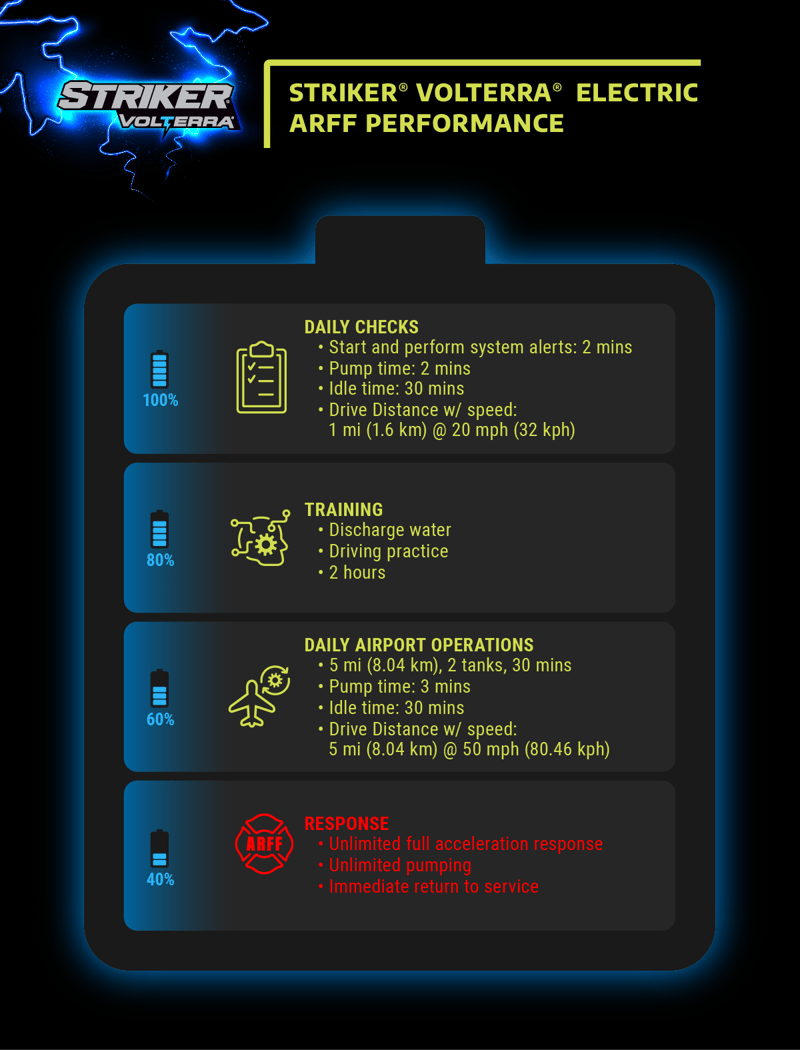 STRIKER VOLTERRA

STRIKER® VOLTERRA® ELECTRIC ARFF PERFORMANCE

100%

DAILY CHECKS
• Start and perform system alerts: 2 mins
• Pump time: 2 mins
• Idle time: 30 mins
• Drive Distance w/ speed: 1 mi (1.6 km) @ 20 mph (32 kph)

80%

TRAINING
• Discharge water
• Driving practice
• 2 hours

60%

DAILY AIRPORT OPERATIONS
• 5 mi (8.04 km), 2 tanks, 30 mins
• Pump time: 3 mins
• Idle time: 30 mins
• Drive Distance w/ speed: 5 mi (8.04 km) @ 50 mph (80.46 kph)

40%

ARFF

RESPONSE
• Unlimited full acceleration response
• Unlimited pumping
• Immediate return to service