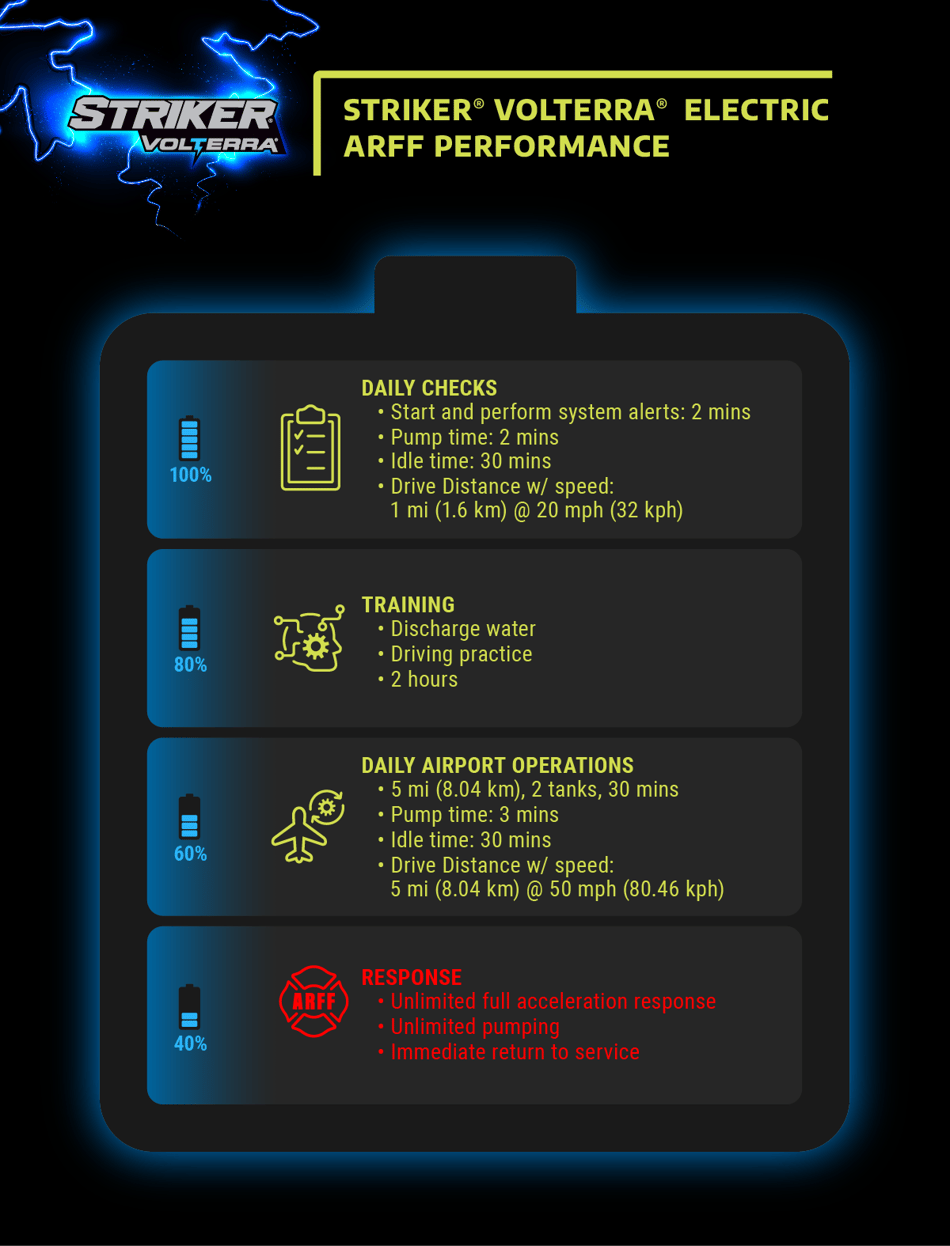 STRIKER
VOLTERRA

STRIKER® VOLTERRA® ELECTRIC ARFF PERFORMANCE

100%

DAILY CHECKS
• Start and perform system alerts: 2 mins
• Pump time: 2 mins
• Idle time: 30 mins
• Drive Distance w/ speed: 1 mi (1.6 km) @ 20 mph (32 kph)

80%

TRAINING
• Discharge water
• Driving practice
• 2 hours

60%

DAILY AIRPORT OPERATIONS
• 5 mi (8.04 km), 2 tanks, 30 mins
• Pump time: 3 mins
• Idle time: 30 mins
• Drive Distance w/ speed: 5 mi (8.04 km) @ 50 mph (80.46 kph)

40%

ARFF

RESPONSE
• Unlimited full acceleration response
• Unlimited pumping
• Immediate return to service